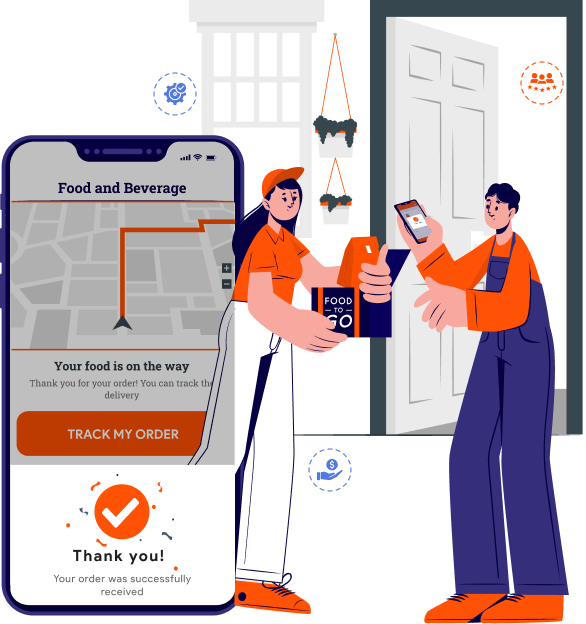 Food and Beverage

Your food is on the way

Thank you for your order! You can track the delivery

TRACK MY ORDER

Thank you!

Your order was successfully received

FOOD TO GO